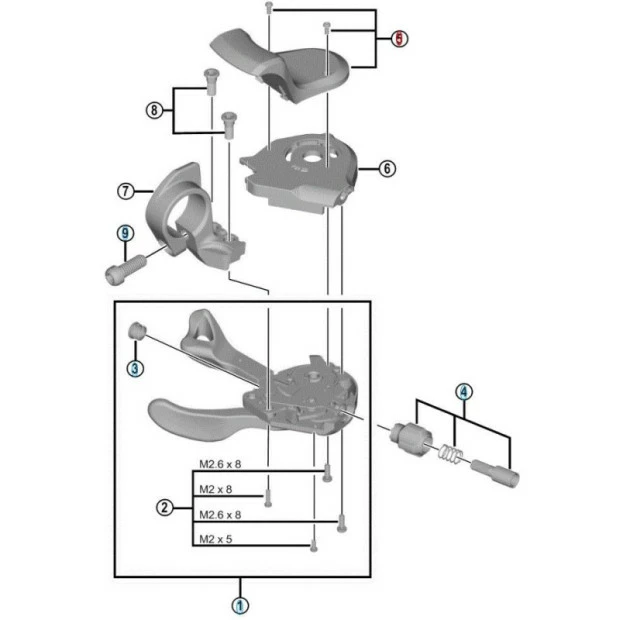 5
8
6
7
9
3
4
M2.6 x 8
M2 x 8
2
M2.6 x 8
M2 x 5
1