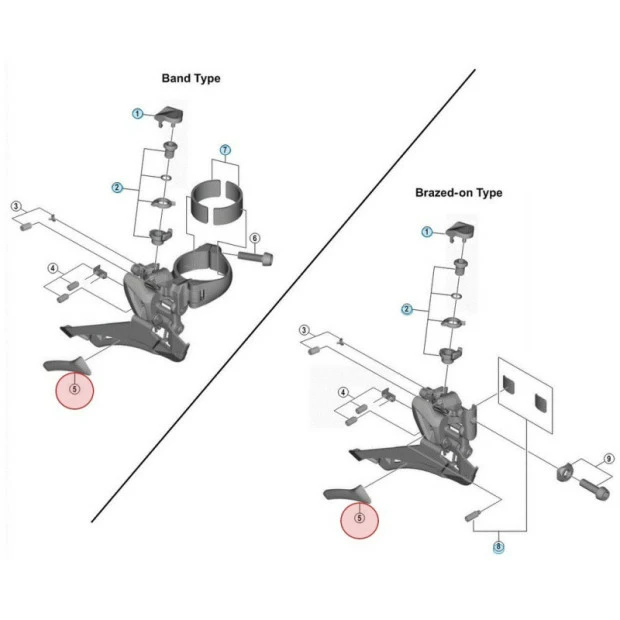 Band Type

1

2

7

3

6

4

5

Brazed-on Type

1

2

3

4

9

5

8